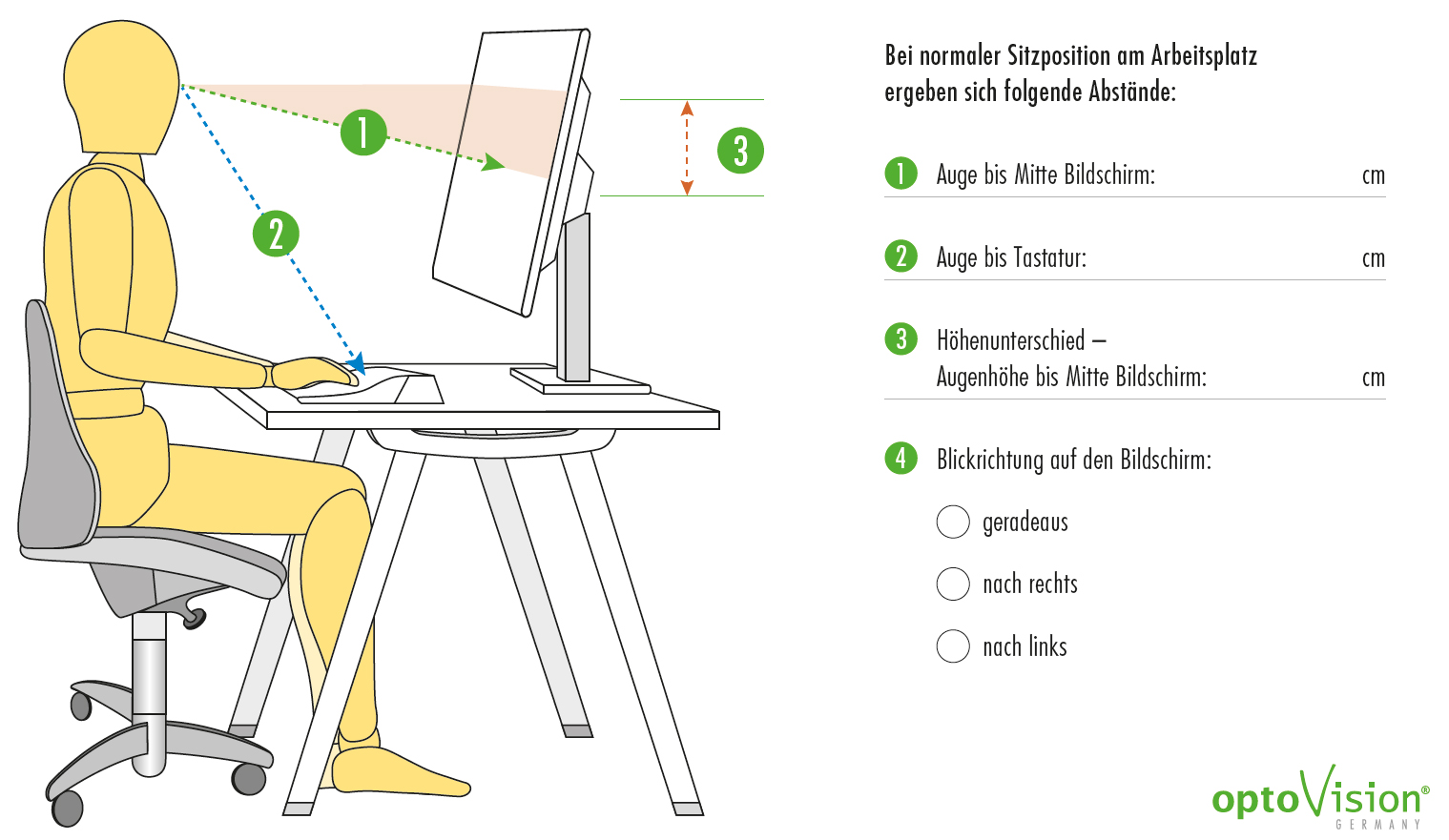 1

2

3

Bei normaler Sitzposition am Arbeitsplatz ergeben sich folgende Abstände:

1 Auge bis Mitte Bildschirm: cm

2 Auge bis Tastatur: cm

3 Höhenunterschied – Augenhöhe bis Mitte Bildschirm: cm

4 Blickrichtung auf den Bildschirm:

geradeaus

nach rechts

nach links

optoVision®
GERMANY